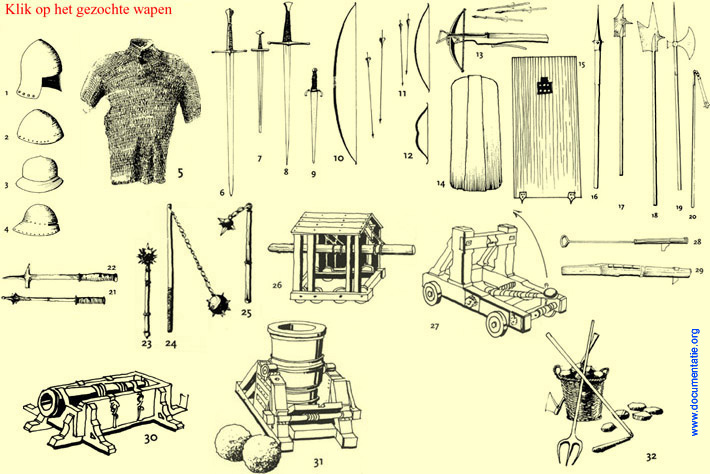 Klik op het gezochte wapen

1
2
3
4
5
6
7
8
9
10
11
12
13
14
15
16
17
18
19
20
22
21
23
24
25
26
27
28
29
30
31
32

www.documentatie.org